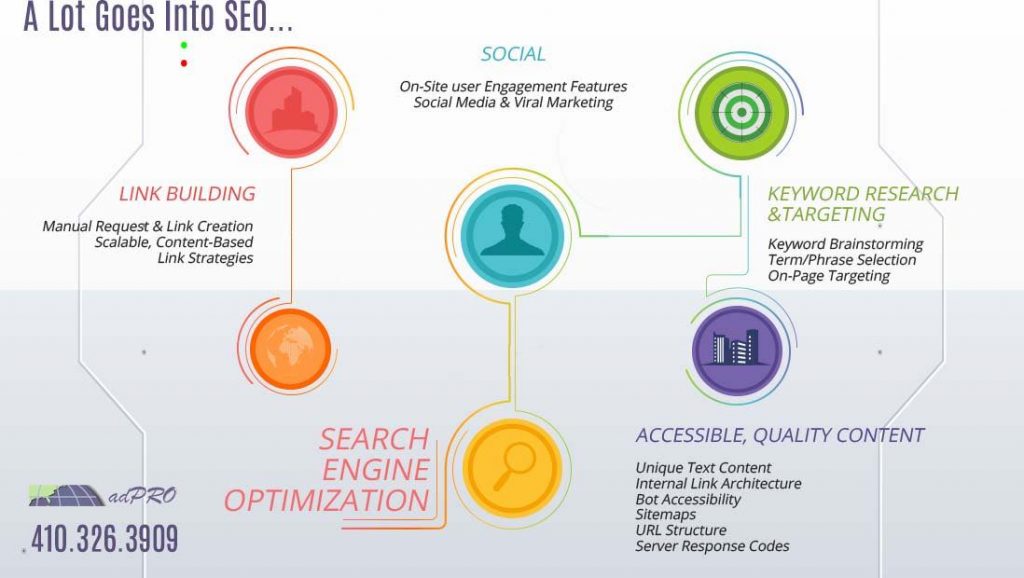 A Lot Goes Into SEO...

SOCIAL

On-Site user Engagement Features
Social Media & Viral Marketing

LINK BUILDING

Manual Request & Link Creation
Scalable, Content-Based
Link Strategies

KEYWORD RESEARCH &TARGETING

Keyword Brainstorming
Term/Phrase Selection
On-Page Targeting

SEARCH ENGINE OPTIMIZATION

ACCESSIBLE, QUALITY CONTENT

Unique Text Content
Internal Link Architecture
Bot Accessibility
Sitemaps
URL Structure
Server Response Codes

adPRO

410.326.3909